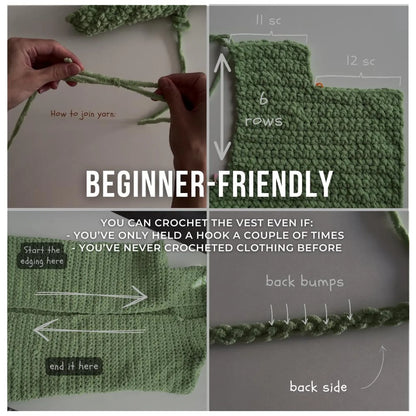 How to join yarn:

11 sc

12 sc

6 rows

BEGINNER-FRIENDLY

YOU CAN CROCHET THE VEST EVEN IF:
- YOU'VE ONLY HELD A HOOK A COUPLE OF TIMES
- YOU'VE NEVER CROCHETED CLOTHING BEFORE

Start the edging here

end it here

back bumps

back side